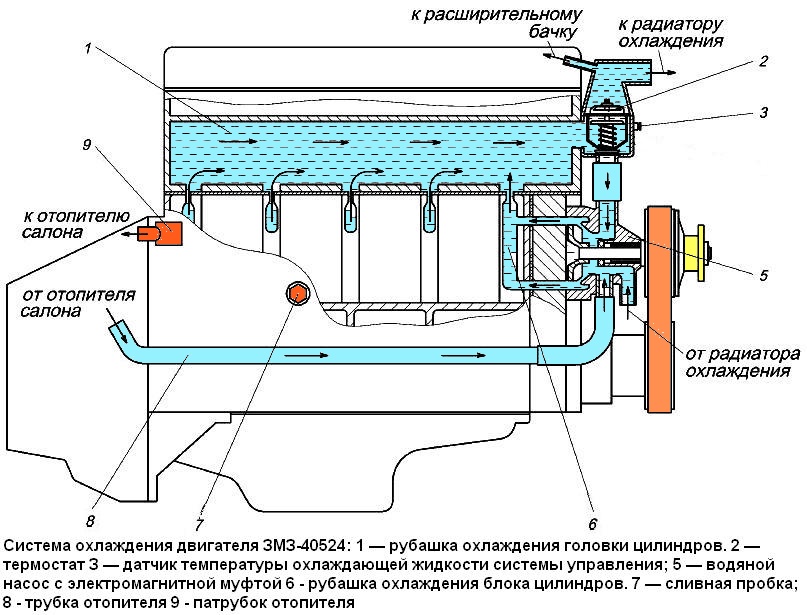 к расширительному бачку

к радиатору охлаждения

1

2

3

9

к отопителю салона

от отопителя салона

5

от радиатора охлаждения

8

7

6

Система охлаждения двигателя ЗМЗ-40524: 1 — рубашка охлаждения головки цилиндров. 2 — термостат 3 — датчик температуры охлаждающей жидкости системы управления; 5 — водяной насос с электромагнитной муфтой 6 - рубашка охлаждения блока цилиндров. 7 — сливная пробка; 8 - трубка отопителя 9 - патрубок отопителя