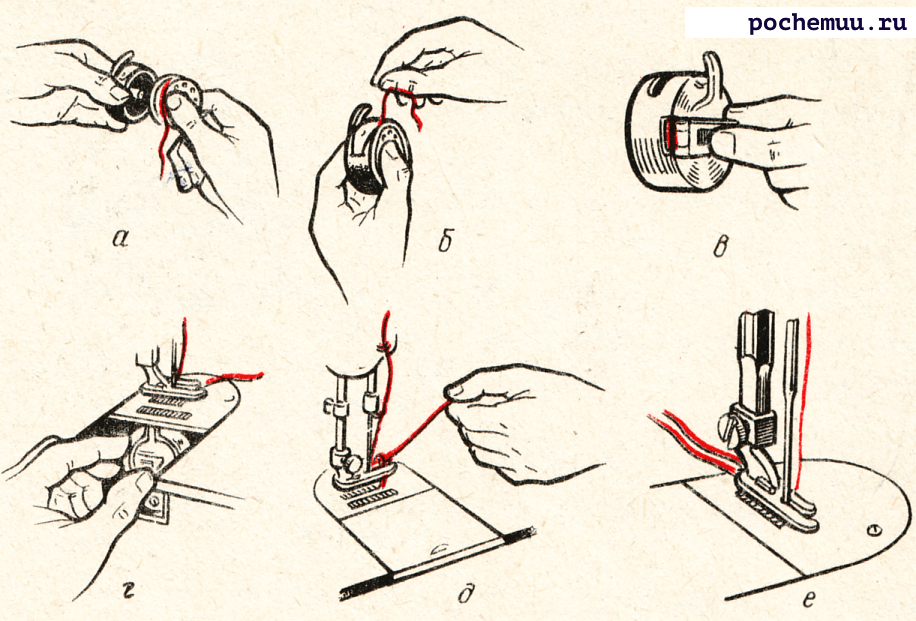 pochemuu.ru

а

б

в

г

д

е