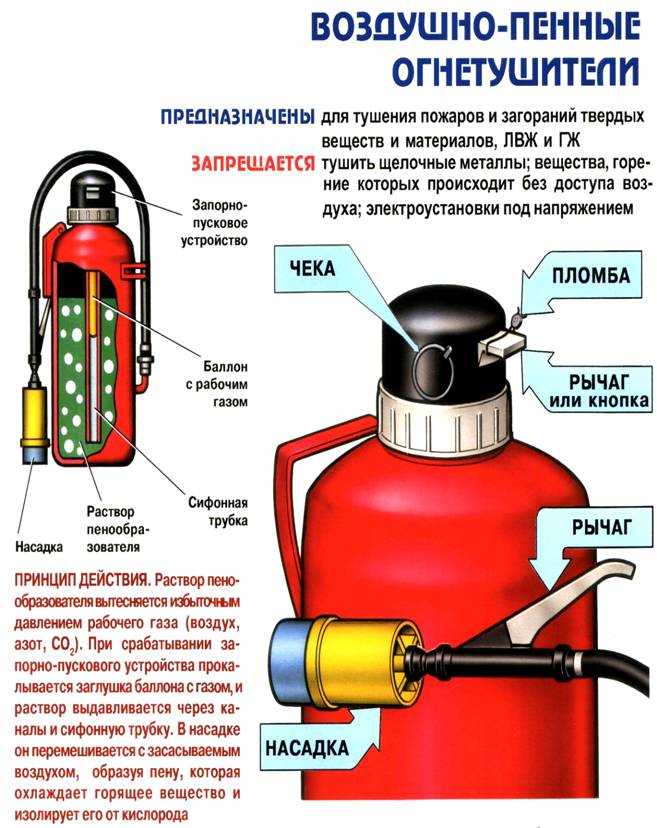 ВОЗДУШНО-ПЕННЫЕ ОГНЕТУШИТЕЛИ

ПРЕДНАЗНАЧЕНЫ для тушения пожаров и загораний твердых веществ и материалов, ЛВЖ и ГЖ

ЗАПРЕЩАЕТСЯ тушить щелочные металлы; вещества, горение которых происходит без доступа воздуха; электроустановки под напряжением

Запорно-пусковое устройство

Баллон с рабочим газом

Сифонная трубка

Раствор пенообразователя

Насадка

ЧЕКА

ПЛОМБА

РЫЧАГ или кнопка

РЫЧАГ

НАСАДКА

ПРИНЦИП ДЕЙСТВИЯ. Раствор пенообразователя вытесняется избыточным давлением рабочего газа (воздух, азот, $CO_2$). При срабатывании запорно-пускового устройства прокалывается заглушка баллона с газом, и раствор выдавливается через каналы и сифонную трубку. В насадке он перемешивается с засасываемым воздухом, образуя пену, которая охлаждает горящее вещество и изолирует его от кислорода