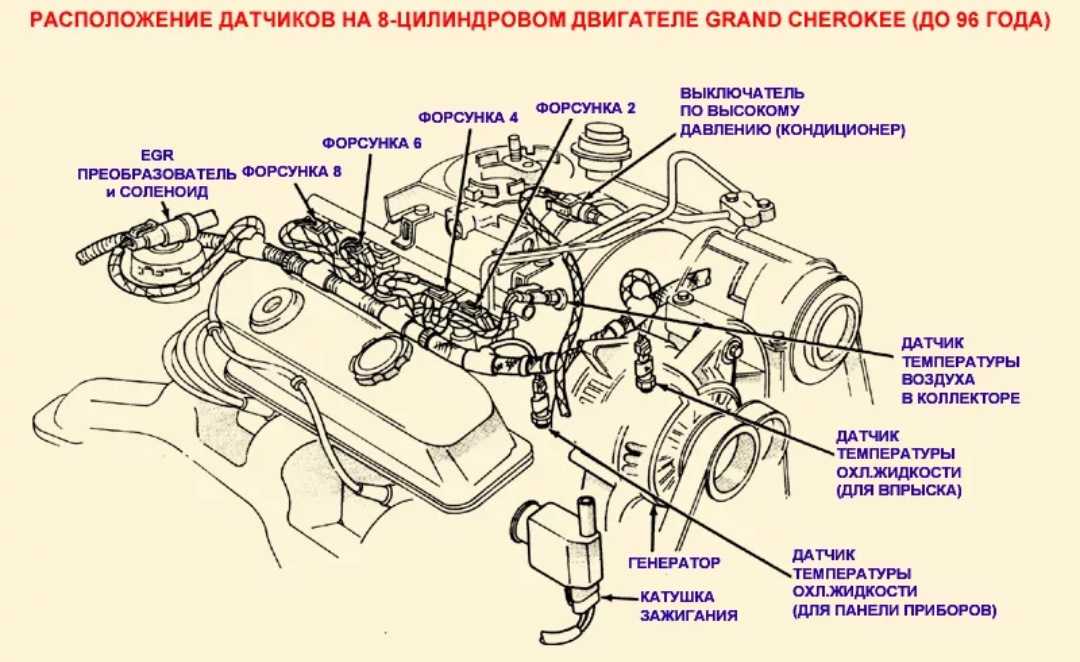 РАСПОЛОЖЕНИЕ ДАТЧИКОВ НА 8-ЦИЛИНДРОВОМ ДВИГАТЕЛЕ GRAND CHEROKEE (ДО 96 ГОДА)

EGR ПРЕОБРАЗОВАТЕЛЬ и СОЛЕНОИД

ФОРСУНКА 8

ФОРСУНКА 6

ФОРСУНКА 4

ФОРСУНКА 2

ВЫКЛЮЧАТЕЛЬ ПО ВЫСОКОМУ ДАВЛЕНИЮ (КОНДИЦИОНЕР)

ДАТЧИК ТЕМПЕРАТУРЫ ВОЗДУХА В КОЛЛЕКТОРЕ

ДАТЧИК ТЕМПЕРАТУРЫ ОХЛ.ЖИДКОСТИ (ДЛЯ ВПРЫСКА)

ГЕНЕРАТОР

ДАТЧИК ТЕМПЕРАТУРЫ ОХЛ.ЖИДКОСТИ (ДЛЯ ПАНЕЛИ ПРИБОРОВ)

КАТУШКА ЗАЖИГАНИЯ